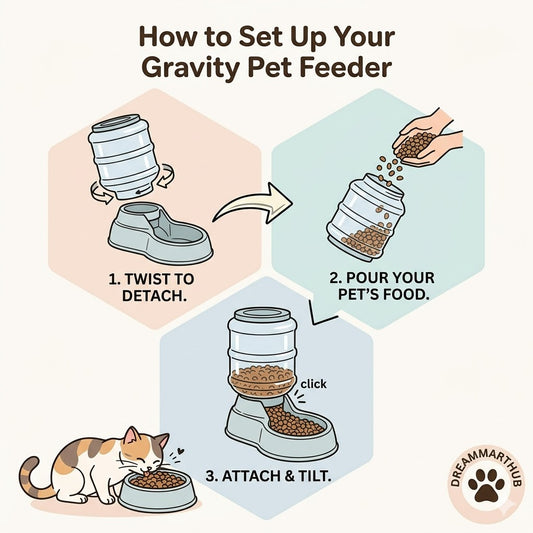 How to Set Up Your Gravity Pet Feeder

1. TWIST TO DETACH.

2. POUR YOUR PET'S FOOD.

click

3. ATTACH & TILT.

DREAMMARTHUB