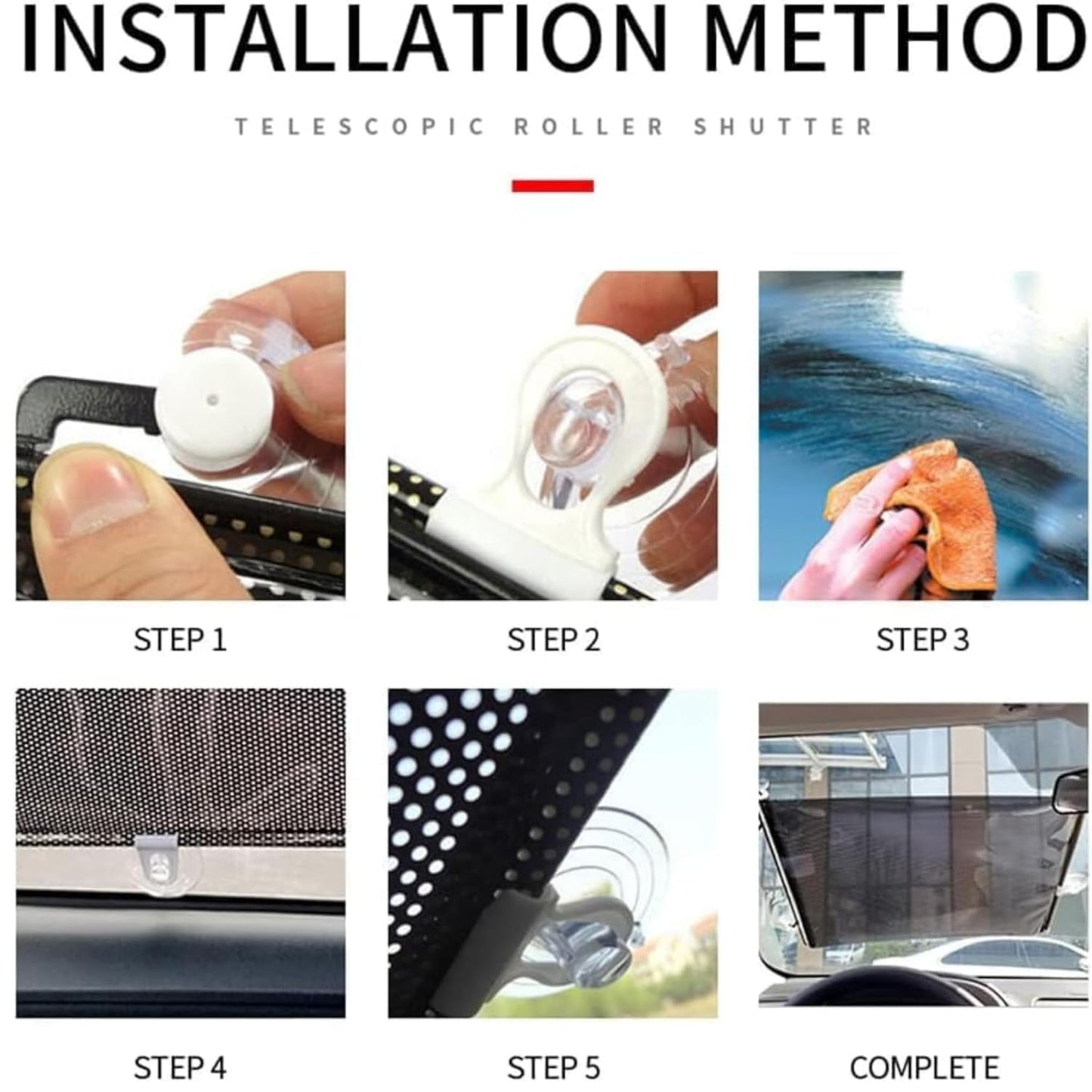 INSTALLATION METHOD

TELESCOPIC ROLLER SHUTTER

STEP 1

STEP 2

STEP 3

STEP 4

STEP 5

COMPLETE